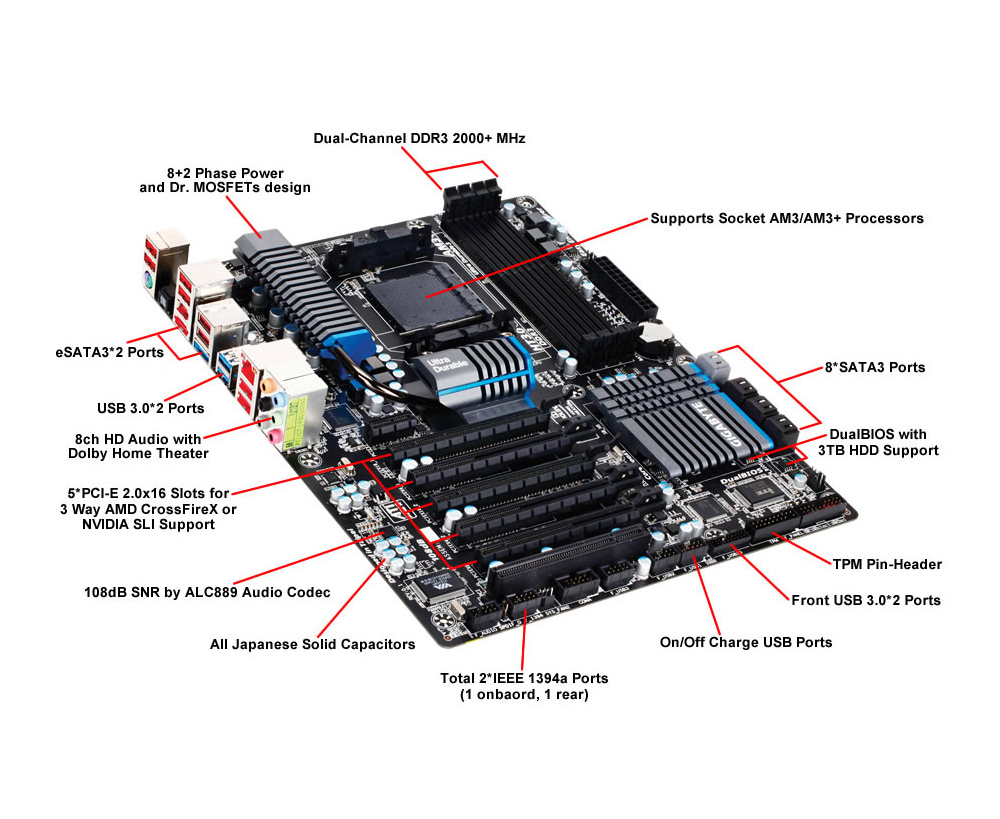 Dual-Channel DDR3 2000+ MHz

8+2 Phase Power and Dr. MOSFETs design

Supports Socket AM3/AM3+ Processors

eSATA3*2 Ports

USB 3.0*2 Ports

8ch HD Audio with Dolby Home Theater

5*PCI-E 2.0x16 Slots for 3 Way AMD CrossFireX or NVIDIA SLI Support

108dB SNR by ALC889 Audio Codec

All Japanese Solid Capacitors

Total 2*IEEE 1394a Ports (1 onbaord, 1 rear)

On/Off Charge USB Ports

Front USB 3.0*2 Ports

TPM Pin-Header

DualBIOS with 3TB HDD Support

8*SATA3 Ports

Ultra Durable

GIGABYTE

DualBIOS